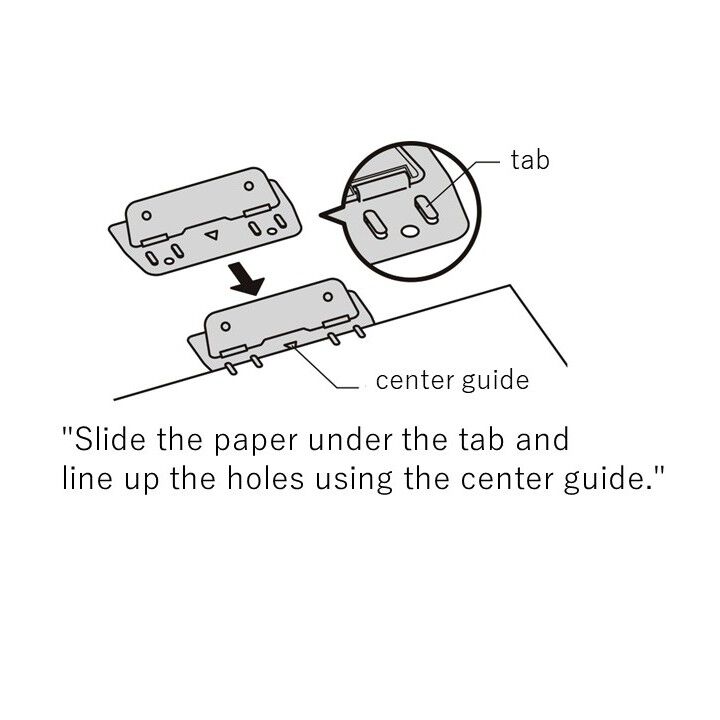 tab

center guide

"Slide the paper under the tab and line up the holes using the center guide."